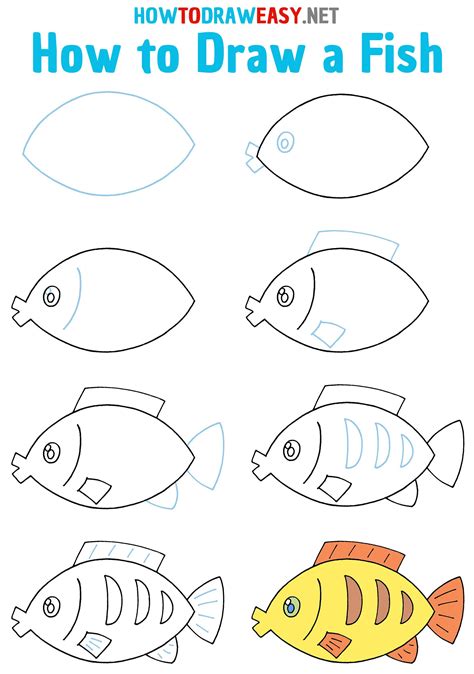 HOWTODRAWEASY.NET

How to Draw a Fish