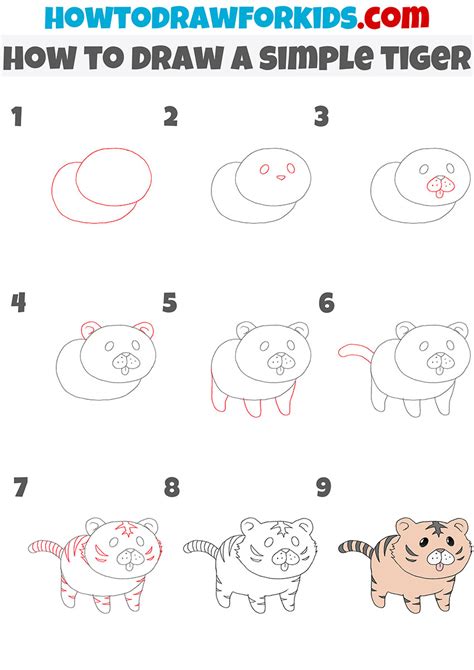 HOWTODRAWFORKIDS.com

HOW TO DRAW A SIMPLE TIGER

1

2

3

4

5

6

7

8

9