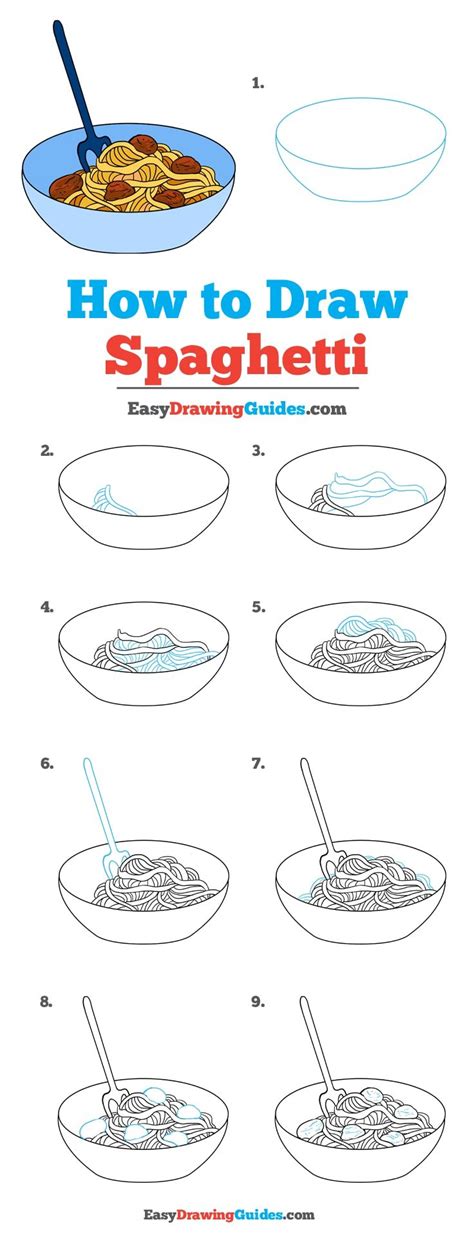 1.

How to Draw Spaghetti

EasyDrawingGuides.com

2.

3.

4.

5.

6.

7.

8.

9.

EasyDrawingGuides.com