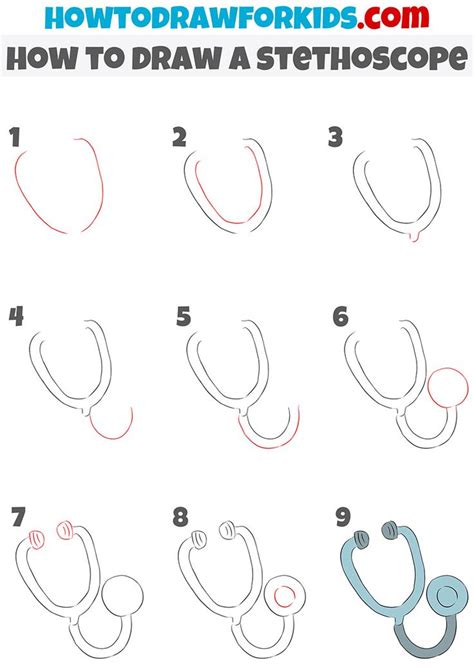 HOWTODRAWFORKIDS.com

HOW TO DRAW A STETHOSCOPE

1

2

3

4

5

6

7

8

9