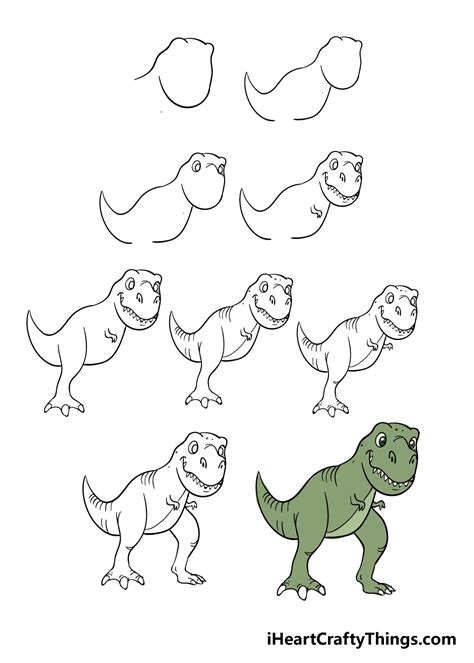 iHeartCraftyThings.com