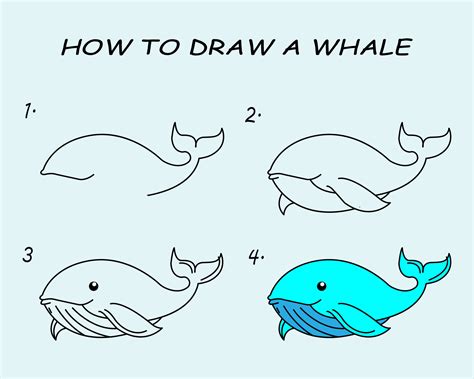 HOW TO DRAW A WHALE

1.

2.

3

4.