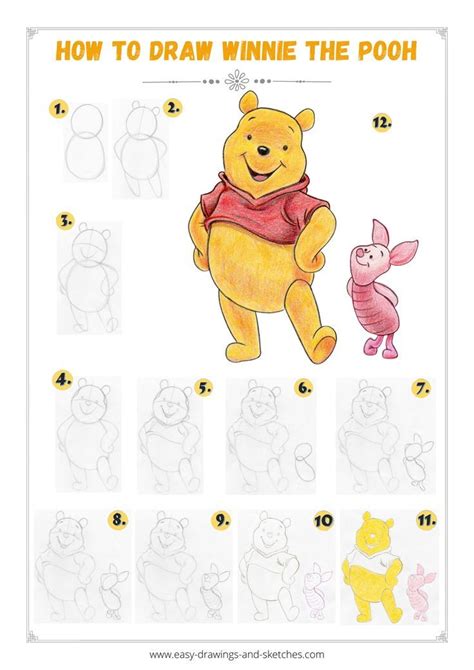 HOW TO DRAW WINNIE THE POOH

1.

2.

12.

3.

4.

5.

6.

7.

8.

9.

10

11.

www.easy-drawings-and-sketches.com