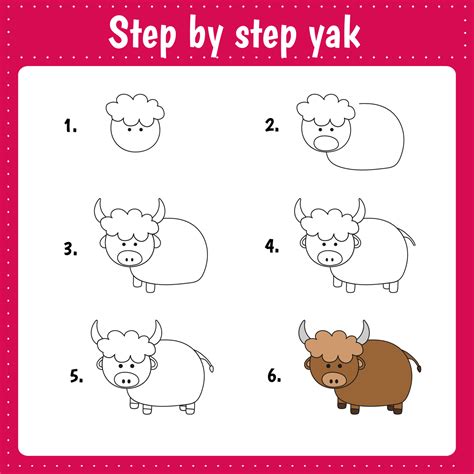 Step by step yak

1.

2.

3.

4.

5.

6.