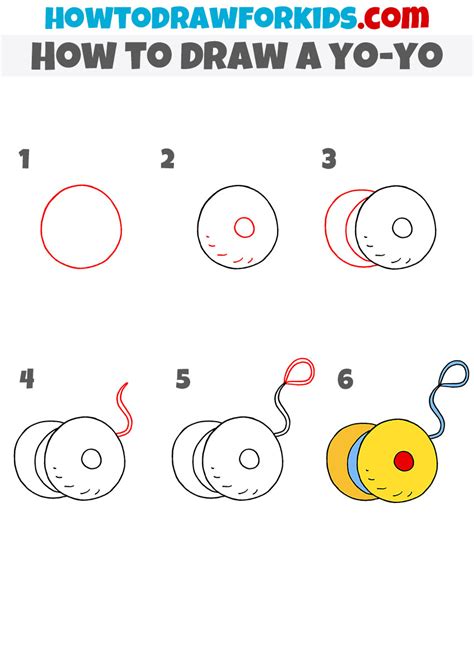 HOWTODRAWFORKIDS.com
HOW TO DRAW A YO-YO

1

2

3

4

5

6