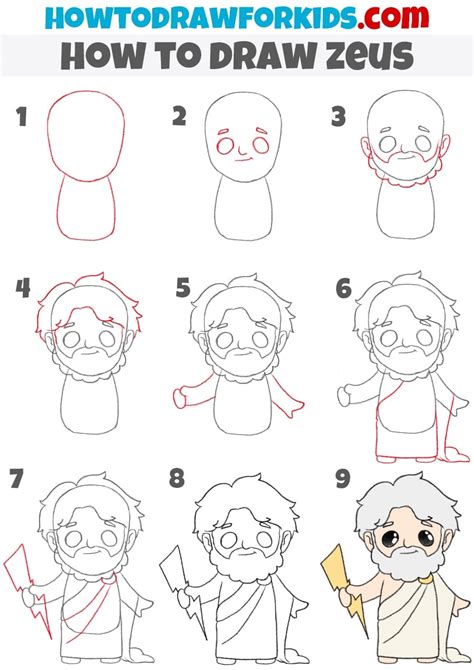 HOWTODRAWFORKIDS.com
HOW TO DRAW ZEUS

1

2

3

4

5

6

7

8

9