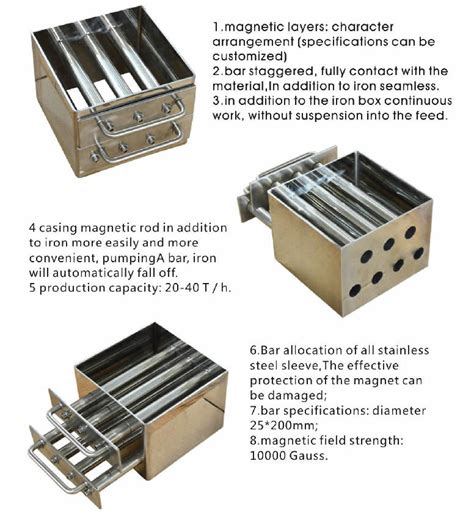 1.magnetic layers: character arrangement (specifications can be customized)
2.bar staggered, fully contact with the material,In addition to iron seamless.
3.in addition to the iron box continuous work, without suspension into the feed.

4 casing magnetic rod in addition to iron more easily and more convenient, pumpingA bar, iron will automatically fall off.
5 production capacity: 20-40 T / h.

6.Bar allocation of all stainless steel sleeve,The effective protection of the magnet can be damaged;
7.bar specifications: diameter 25*200mm;
8.magnetic field strength: 10000 Gauss.