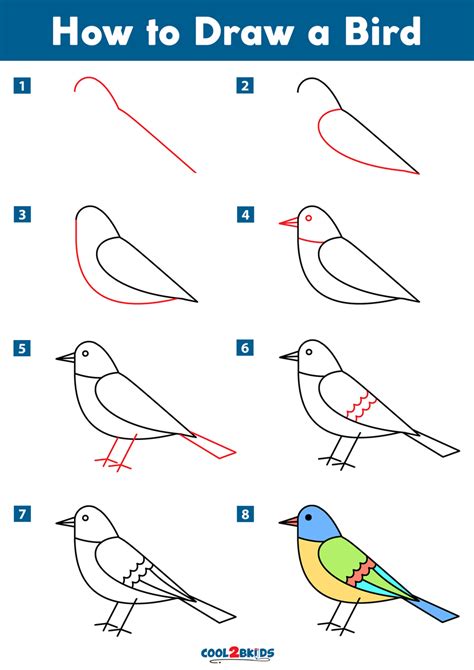 How to Draw a Bird

1

2

3

4

5

6

7

8

COOL2BKIDS