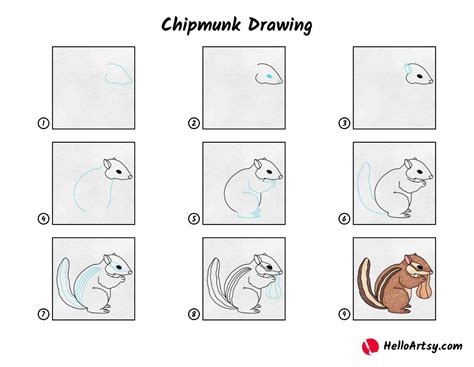 Chipmunk Drawing

1

2

3

4

5

6

7

8

9

HelloArtsy.com