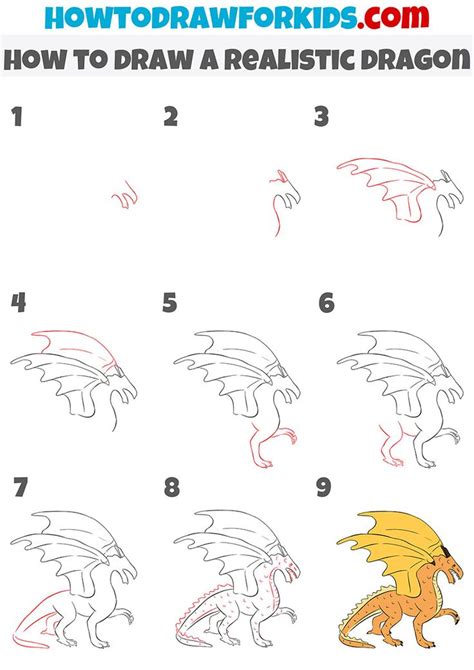 HOWTODRAWFORKIDS.com

HOW TO DRAW A REALISTIC DRAGON

1

2

3

4

5

6

7

8

9