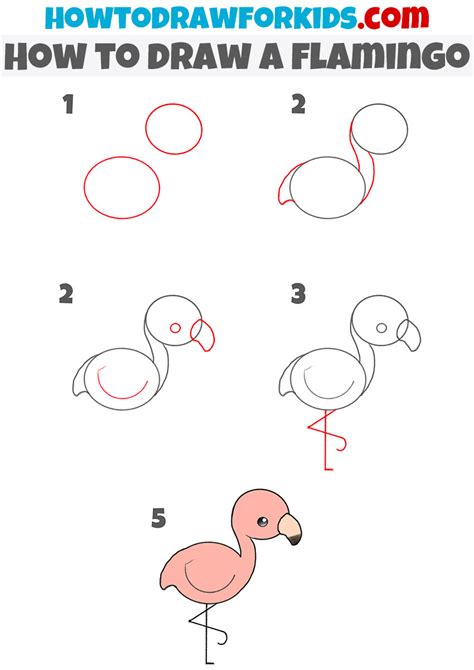 HOWTODRAWFORKIDS.com
HOW TO DRAW A FLAMINGO

1

2

2

3

5