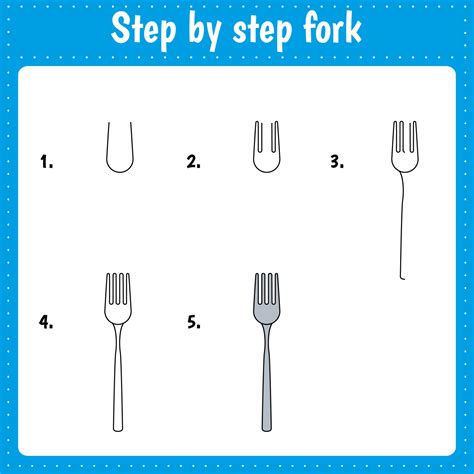 Step by step fork

1.

2.

3.

4.

5.