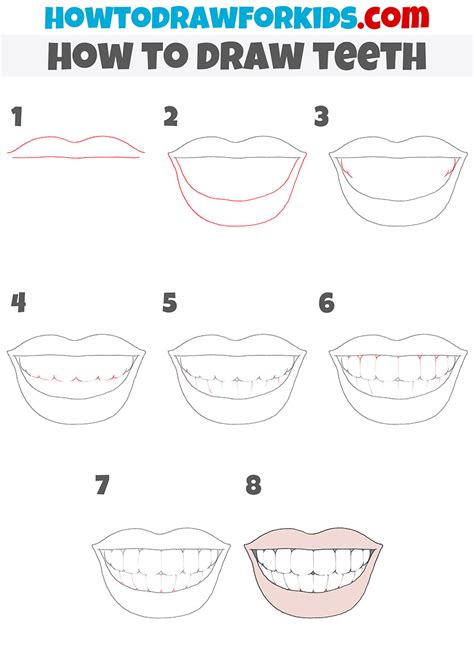 HOWTODRAWFORKIDS.com
HOW TO DRAW TEETH

1

2

3

4

5

6

7

8