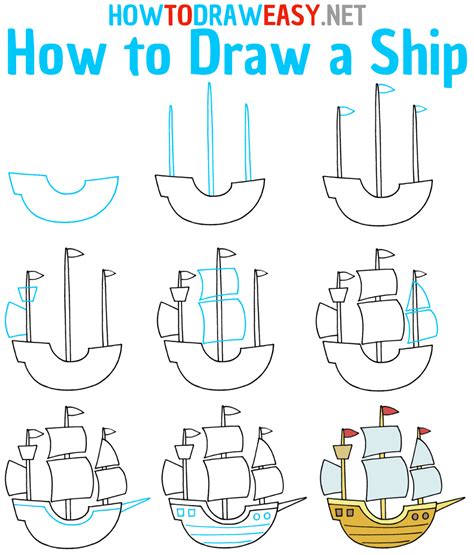 HOWTODRAWEASY.NET
How to Draw a Ship