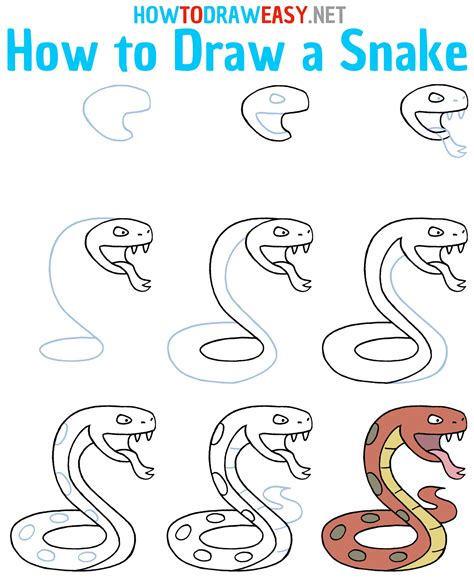 HOWTODRAWEASY.NET
How to Draw a Snake