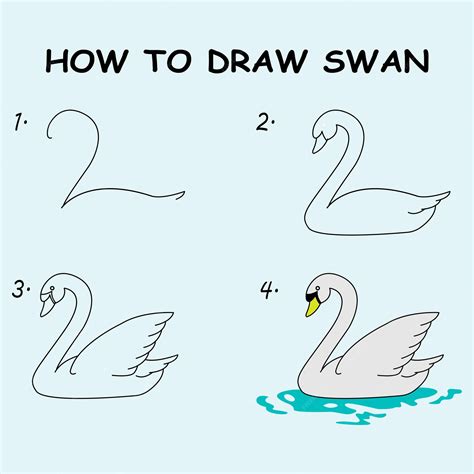 HOW TO DRAW SWAN

1.

2.

3.

4.