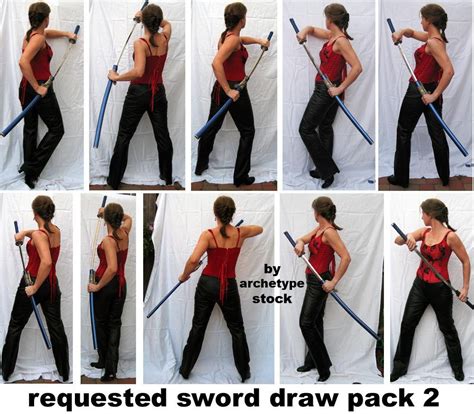 by
archetype
stock

requested sword draw pack 2