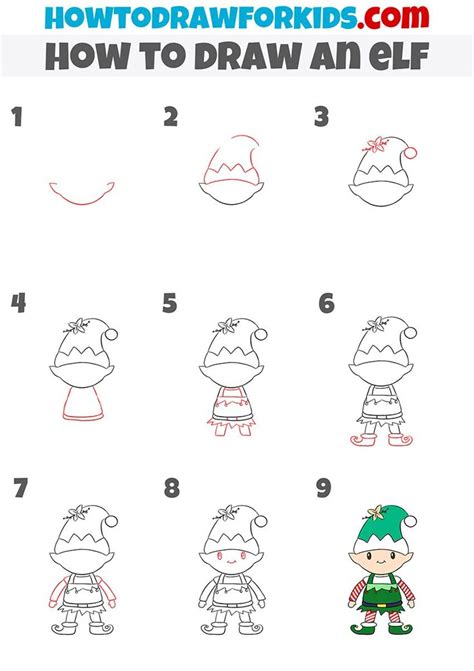 HOWTODRAWFORKIDS.com
HOW TO DRAW AN ELF

1

2

3

4

5

6

7

8

9