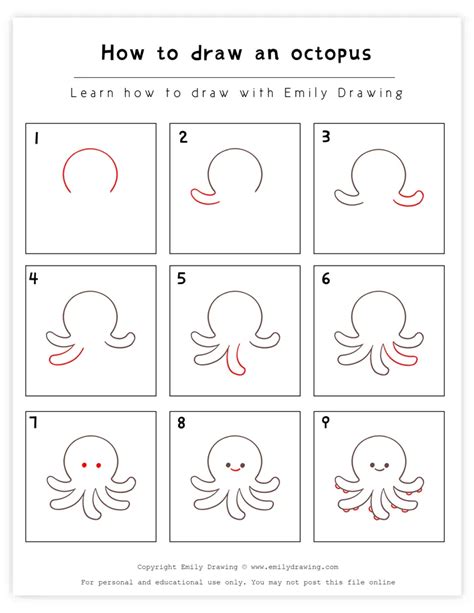 How to draw an octopus

Learn how to draw with Emily Drawing

1

2

3

4

5

6

7

8

9

Copyright Emily Drawing © www.emilydrawing.com

For personal and educational use only. You may not post this file online