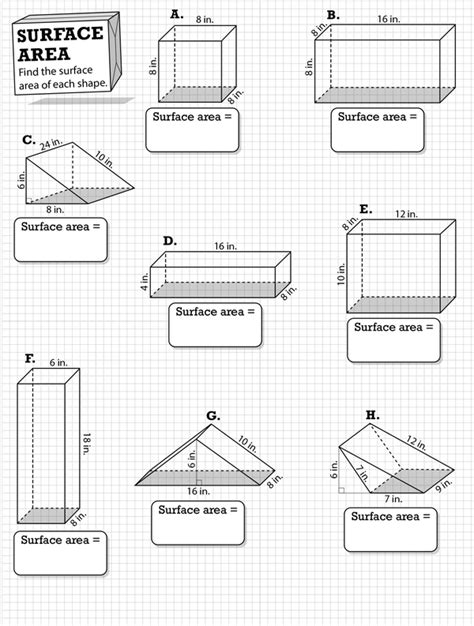 SURFACE AREA
Find the surface area of each shape.

A.
8 in.
8 in.
8 in.
Surface area =

B.
8 in.
16 in.
8 in.
Surface area =

C.
24 in.
10 in.
6 in.
8 in.
Surface area =

D.
16 in.
4 in.
8 in.
Surface area =

E.
8 in.
12 in.
10 in.
Surface area =

F.
6 in.
18 in.
8 in.
Surface area =

G.
10 in.
6 in.
16 in.
8 in.
Surface area =

H.
12 in.
6 in.
7 in.
7 in.
9 in.
Surface area =