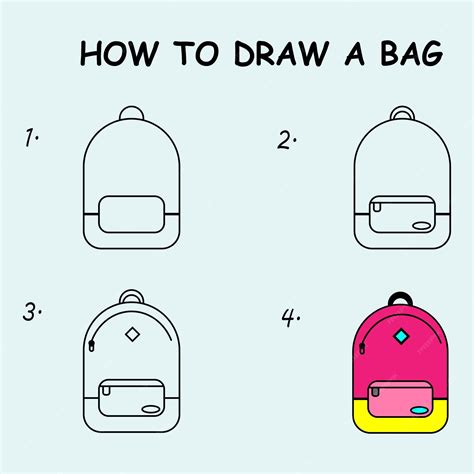 HOW TO DRAW A BAG

1.

2.

3.

4.