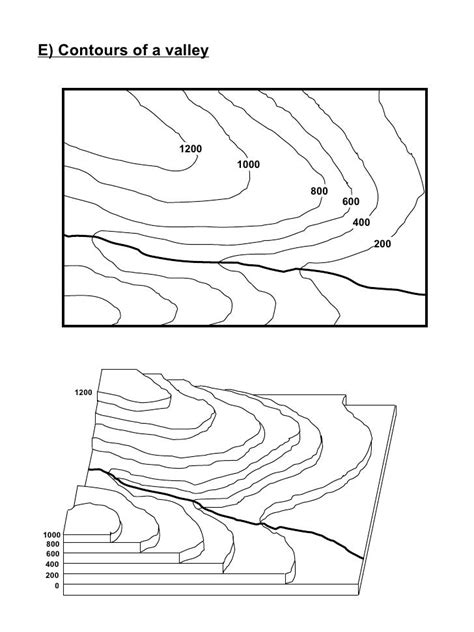 E) Contours of a valley

1200
1000
800
600
400
200

1200
1000
800
600
400
200
0