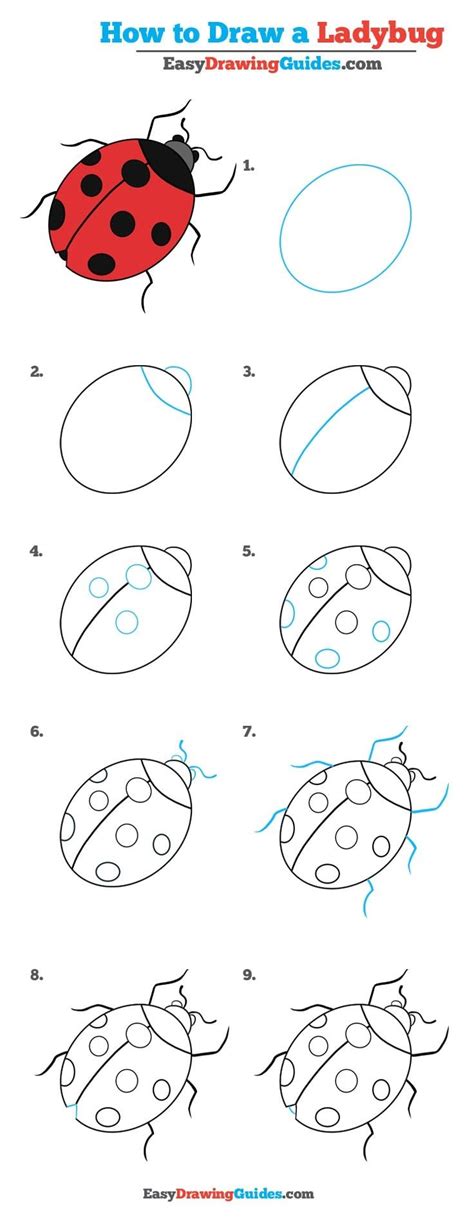 How to Draw a Ladybug

EasyDrawingGuides.com

1.

2.

3.

4.

5.

6.

7.

8.

9.

EasyDrawingGuides.com