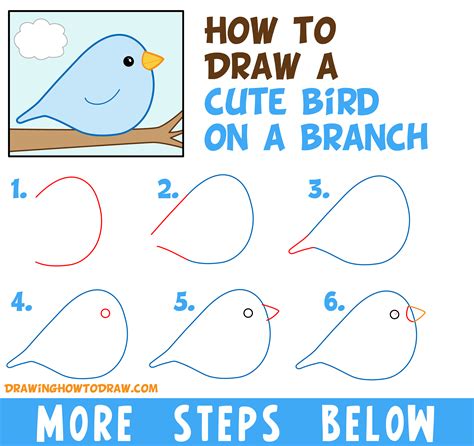 HOW TO DRAW A CUTE BIRD ON A BRANCH

1.

2.

3.

4.

5.

6.

DRAWINGHOWTODRAW.COM

MORE STEPS BELOW