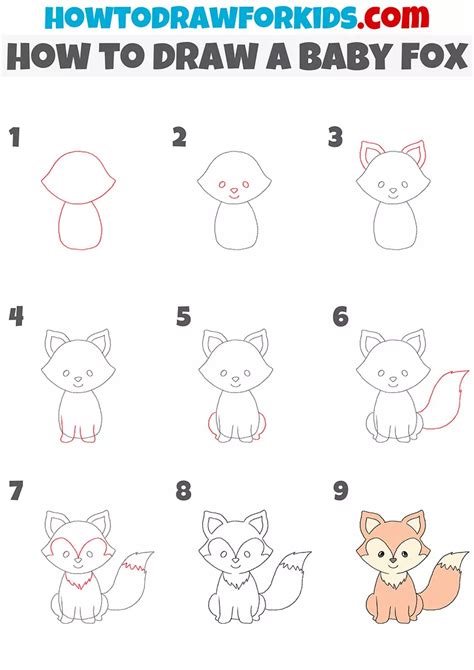 HOWTODRAWFORKIDS.com
HOW TO DRAW A BABY FOX

1

2

3

4

5

6

7

8

9