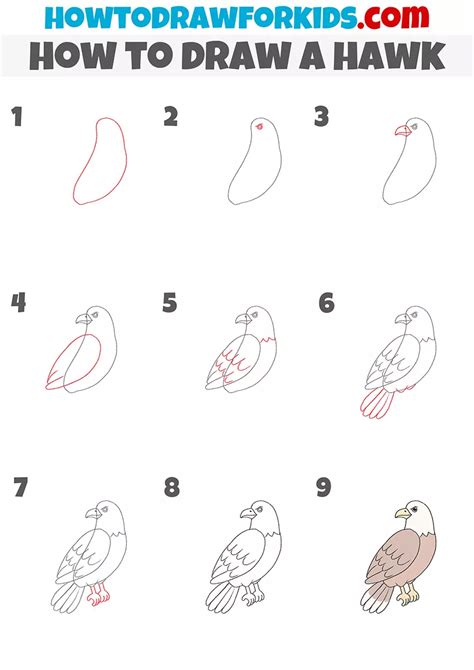 HOWTODRAWFORKIDS.com
HOW TO DRAW A HAWK

1

2

3

4

5

6

7

8

9