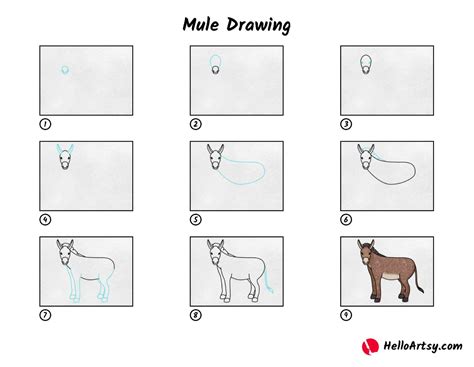 Mule Drawing

1

2

3

4

5

6

7

8

9

HelloArtsy.com