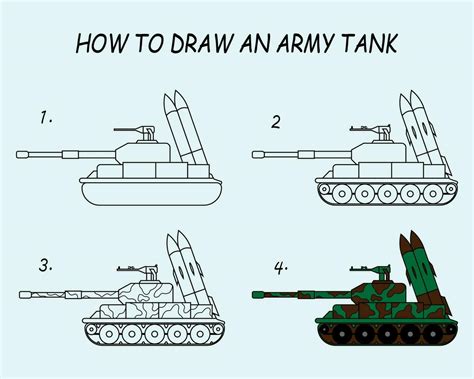 HOW TO DRAW AN ARMY TANK

1.

2

3.

4.