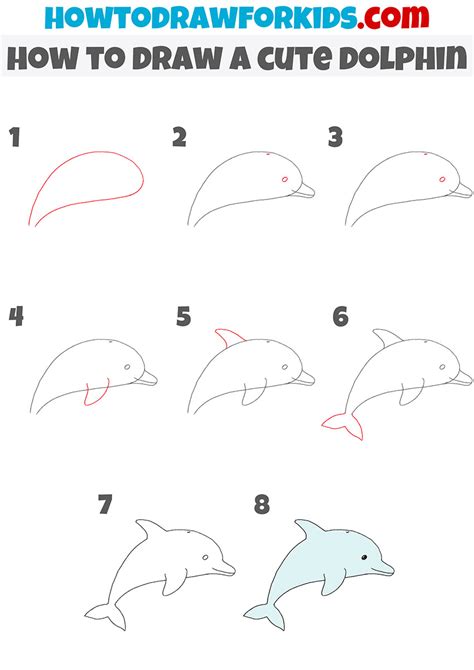 HOWTODRAWFORKIDS.com
HOW TO DRAW A CUTE DOLPHIN

1

2

3

4

5

6

7

8