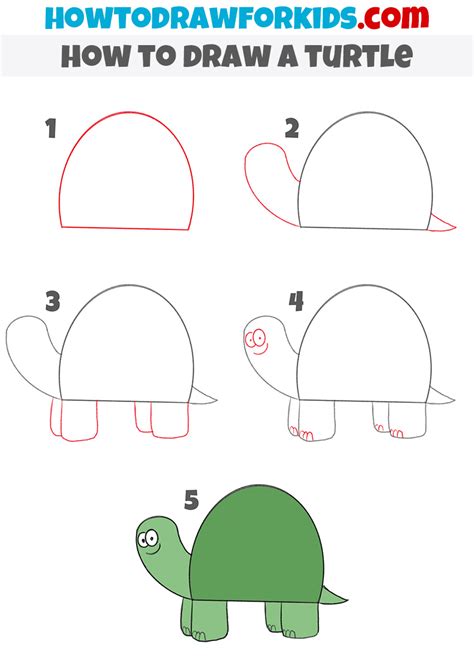 HOWTODRAWFORKIDS.com

HOW TO DRAW A TURTLE

1

2

3

4

5