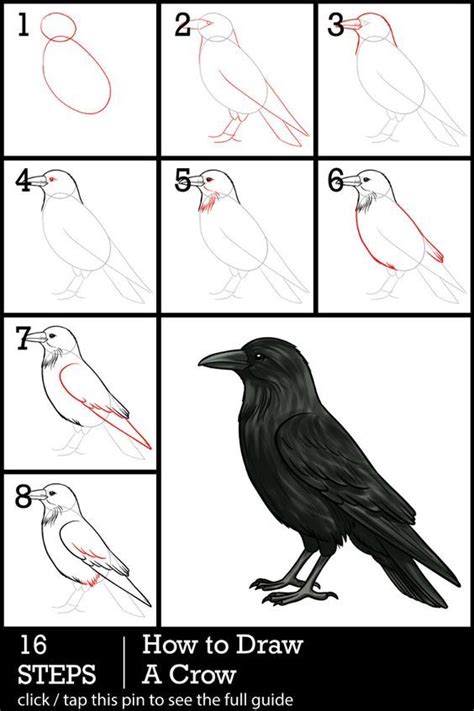 1

2

3

4

5

6

7

8

16 STEPS

How to Draw A Crow

click / tap this pin to see the full guide