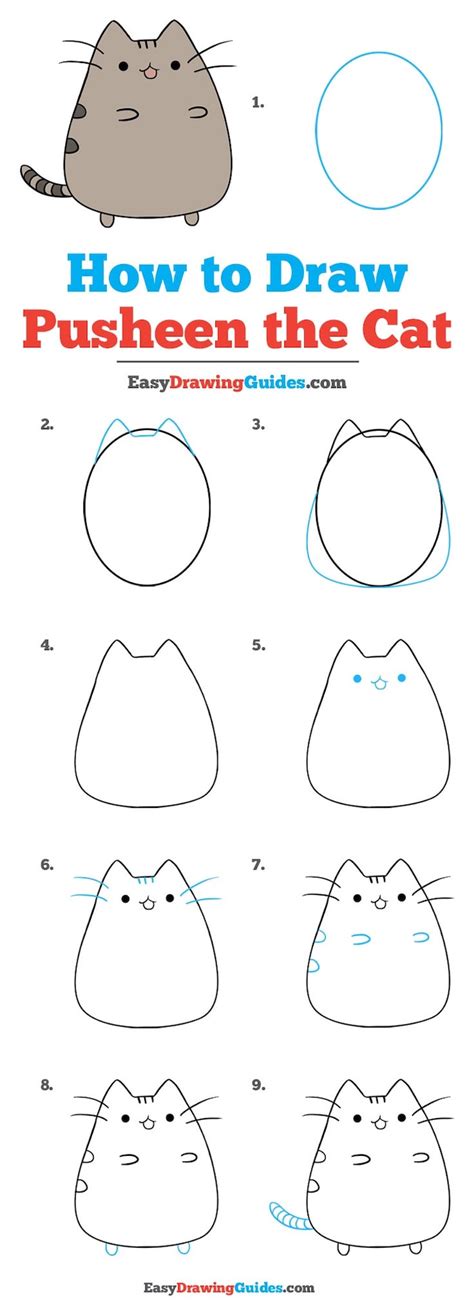 1.

How to Draw
Pusheen the Cat

EasyDrawingGuides.com

2.

3.

4.

5.

6.

7.

8.

9.

EasyDrawingGuides.com