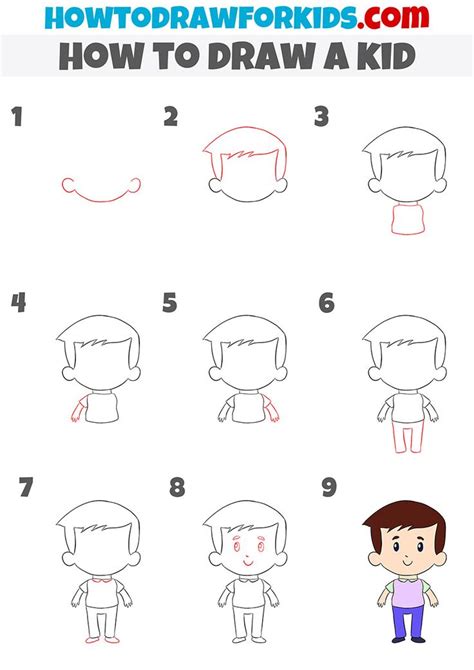 HOWTODRAWFORKIDS.com
HOW TO DRAW A KID

1

2

3

4

5

6

7

8

9