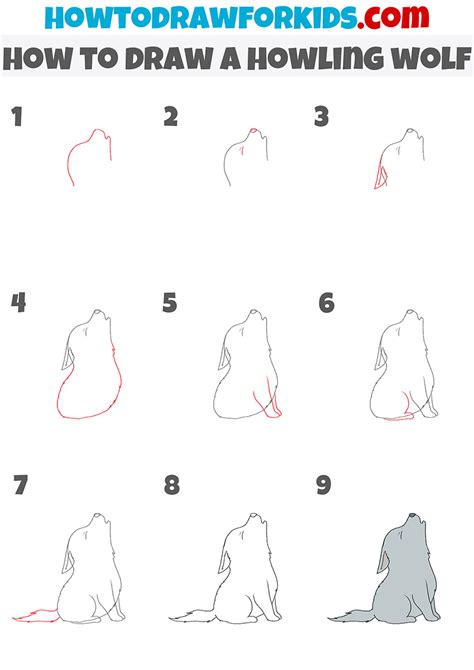 HOWTODRAWFORKIDS.com
HOW TO DRAW A HOWLING WOLF

1

2

3

4

5

6

7

8

9