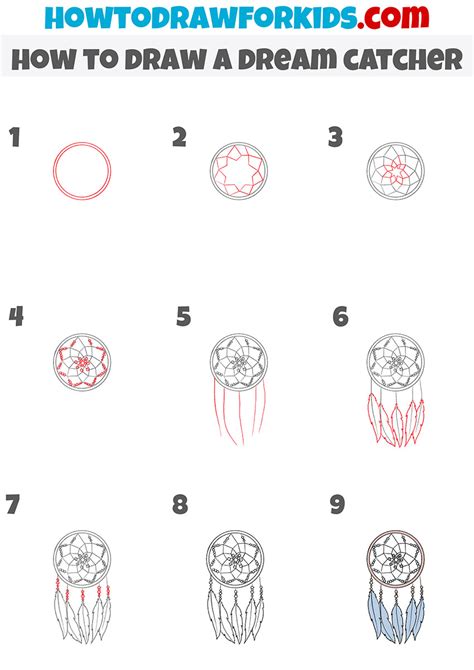 HOWTODRAWFORKIDS.com
HOW TO DRAW A DREAM CATCHER

1
2
3
4
5
6
7
8
9