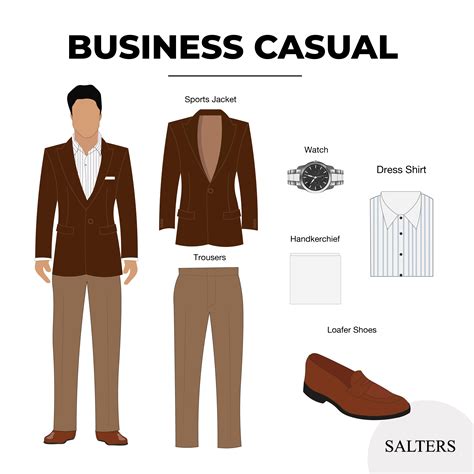 BUSINESS CASUAL

Sports Jacket

Watch

Dress Shirt

Handkerchief

Trousers

Loafer Shoes

SALTERS