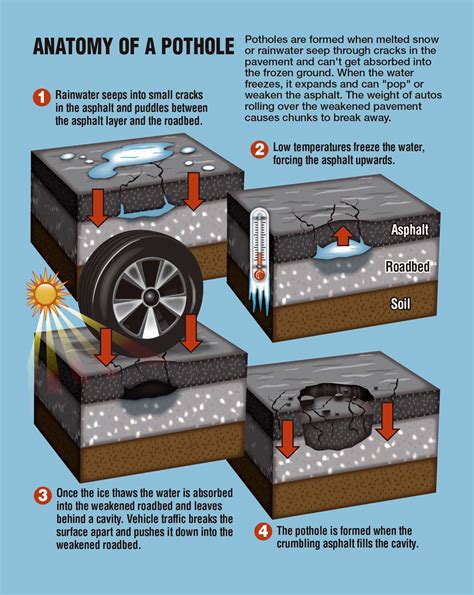 ANATOMY OF A POTHOLE

Potholes are formed when melted snow or rainwater seep through cracks in the pavement and can't get absorbed into the frozen ground. When the water freezes, it expands and can "pop" or weaken the asphalt. The weight of autos rolling over the weakened pavement causes chunks to break away.

1 Rainwater seeps into small cracks in the asphalt and puddles between the asphalt layer and the roadbed.

2 Low temperatures freeze the water, forcing the asphalt upwards.

Asphalt

Roadbed

Soil

3 Once the ice thaws the water is absorbed into the weakened roadbed and leaves behind a cavity. Vehicle traffic breaks the surface apart and pushes it down into the weakened roadbed.

4 The pothole is formed when the crumbling asphalt fills the cavity.