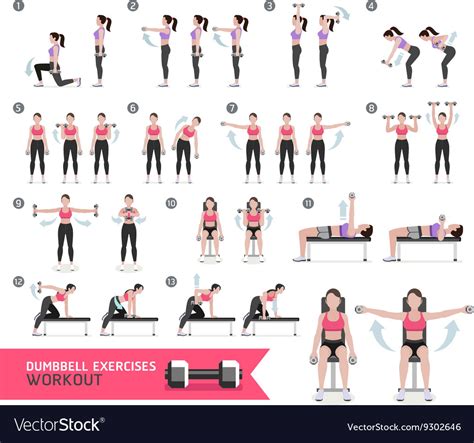 1

2

3

4

5

6

7

8

9

10

11

12

13

DUMBBELL EXERCISES
WORKOUT

VectorStock®

VectorStock.com/9302646