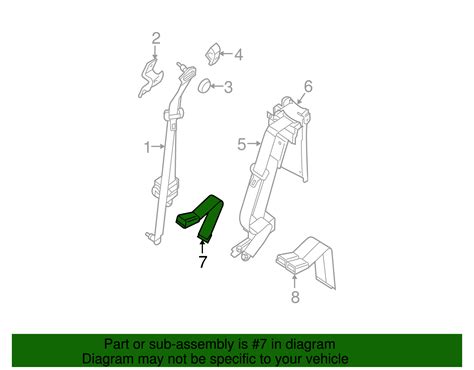 2
4
3
6
1
5
7
8

Part or sub-assembly is #7 in diagram
Diagram may not be specific to your vehicle