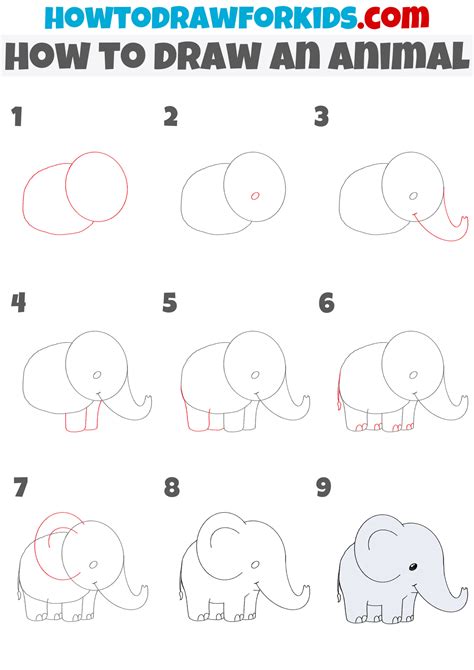 HOWTODRAWFORKIDS.com
HOW TO DRAW AN ANIMAL

1

2

3

4

5

6

7

8

9