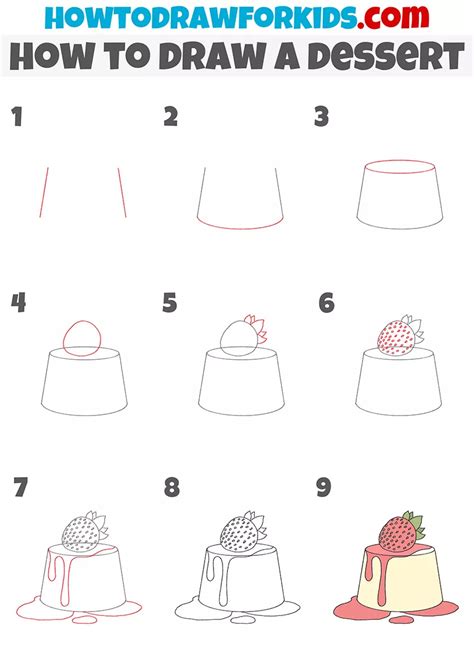 HOWTODRAWFORKIDS.com
HOW TO DRAW A DESSERT

1

2

3

4

5

6

7

8

9