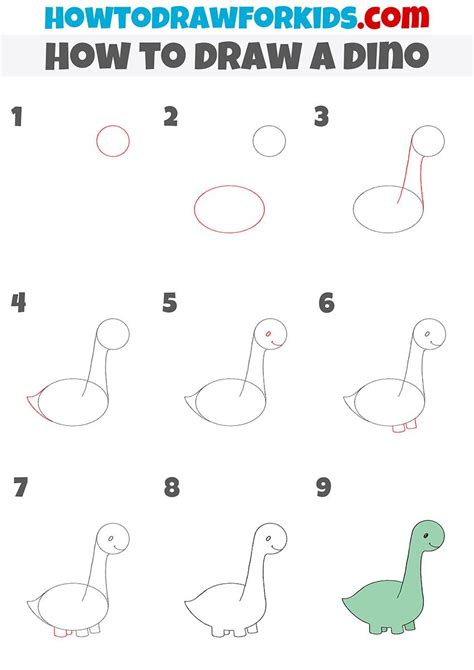 HOWTODRAWFORKIDS.com
HOW TO DRAW A DINO

1

2

3

4

5

6

7

8

9