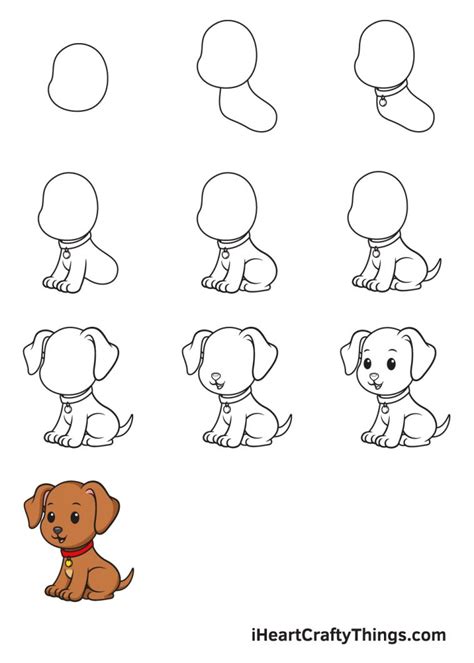 iHeartCraftyThings.com