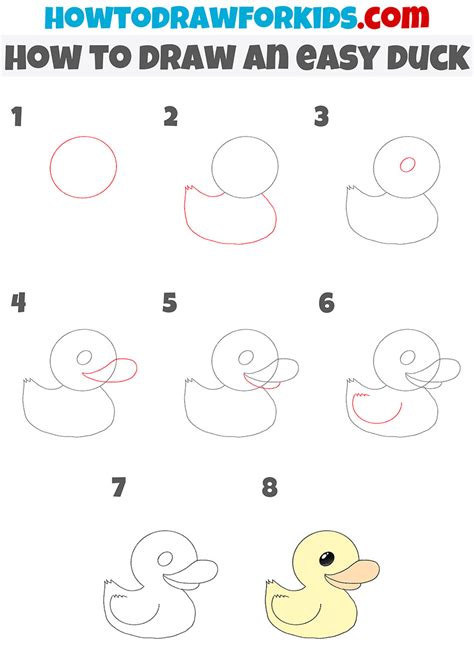 HOWTODRAWFORKIDS.com
HOW TO DRAW AN EASY DUCK

1

2

3

4

5

6

7

8