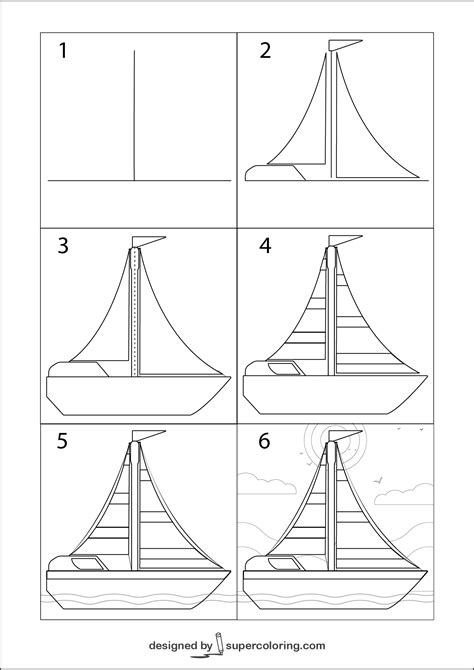 1

2

3

4

5

6

designed by supercoloring.com