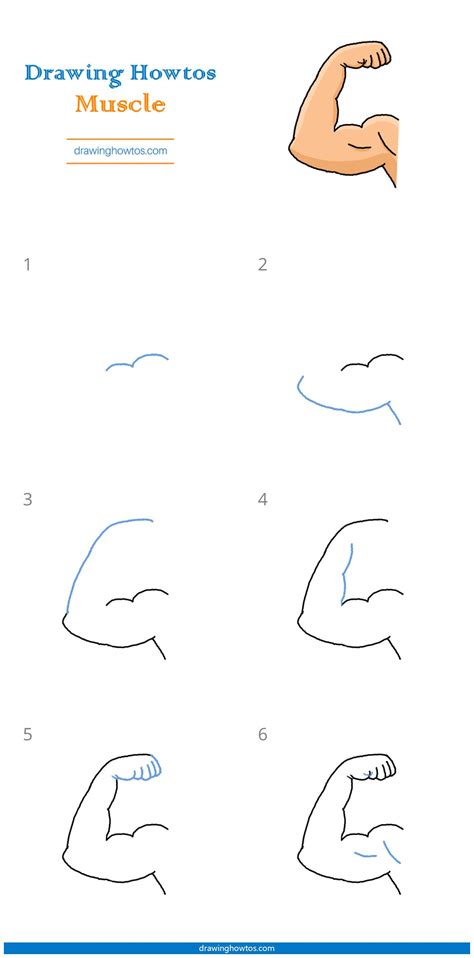 Drawing Howtos
Muscle

drawinghowtos.com

1

2

3

4

5

6

drawinghowtos.com